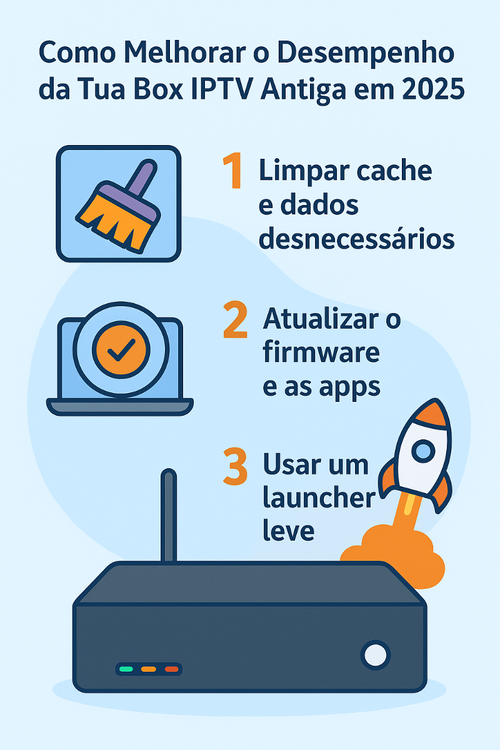 Como Melhorar o Desempenho da Tua Box IPTV Antiga em 2025

1 Limpar cache e dados desnecessários

2 Atualizar o firmware e as apps

3 Usar um launcher leve